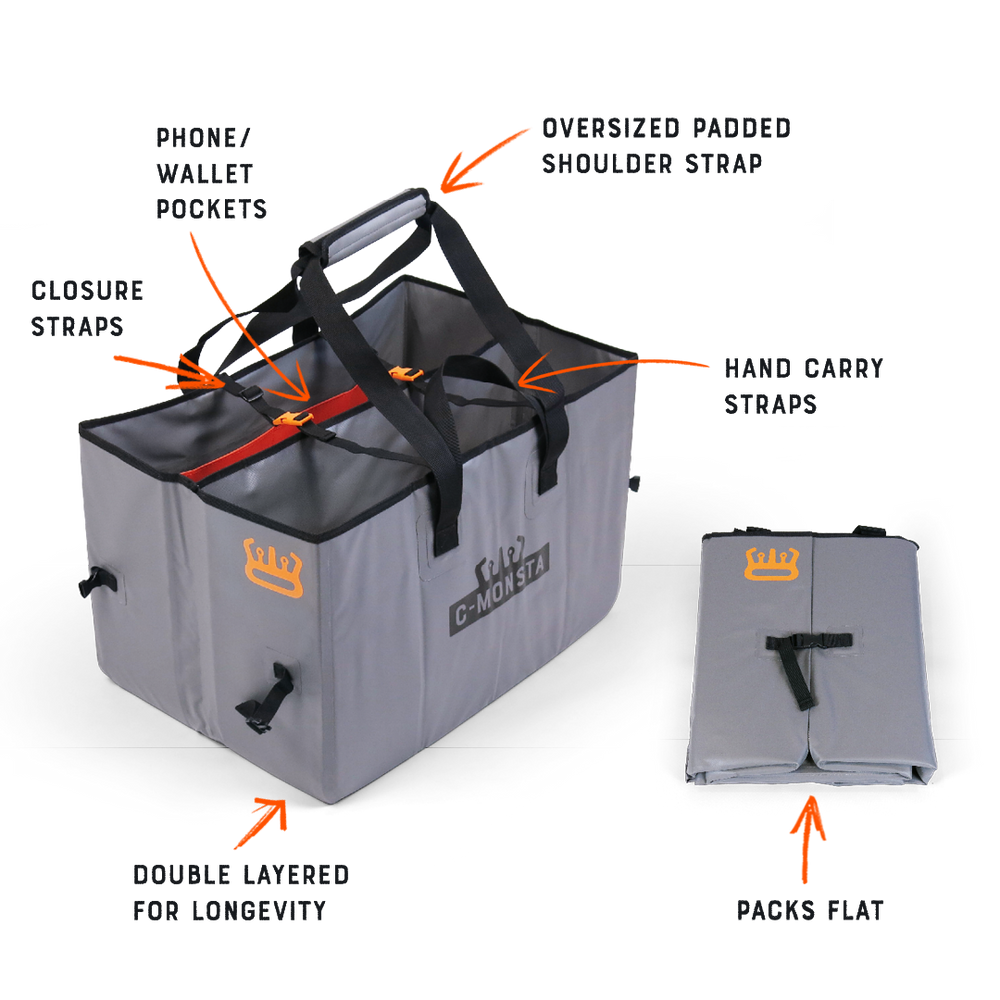 PHONE/
WALLET
POCKETS

OVERSIZED PADDED
SHOULDER STRAP

CLOSURE
STRAPS

HAND CARRY
STRAPS

C-MONSTA

DOUBLE LAYERED
FOR LONGEVITY

PACKS FLAT