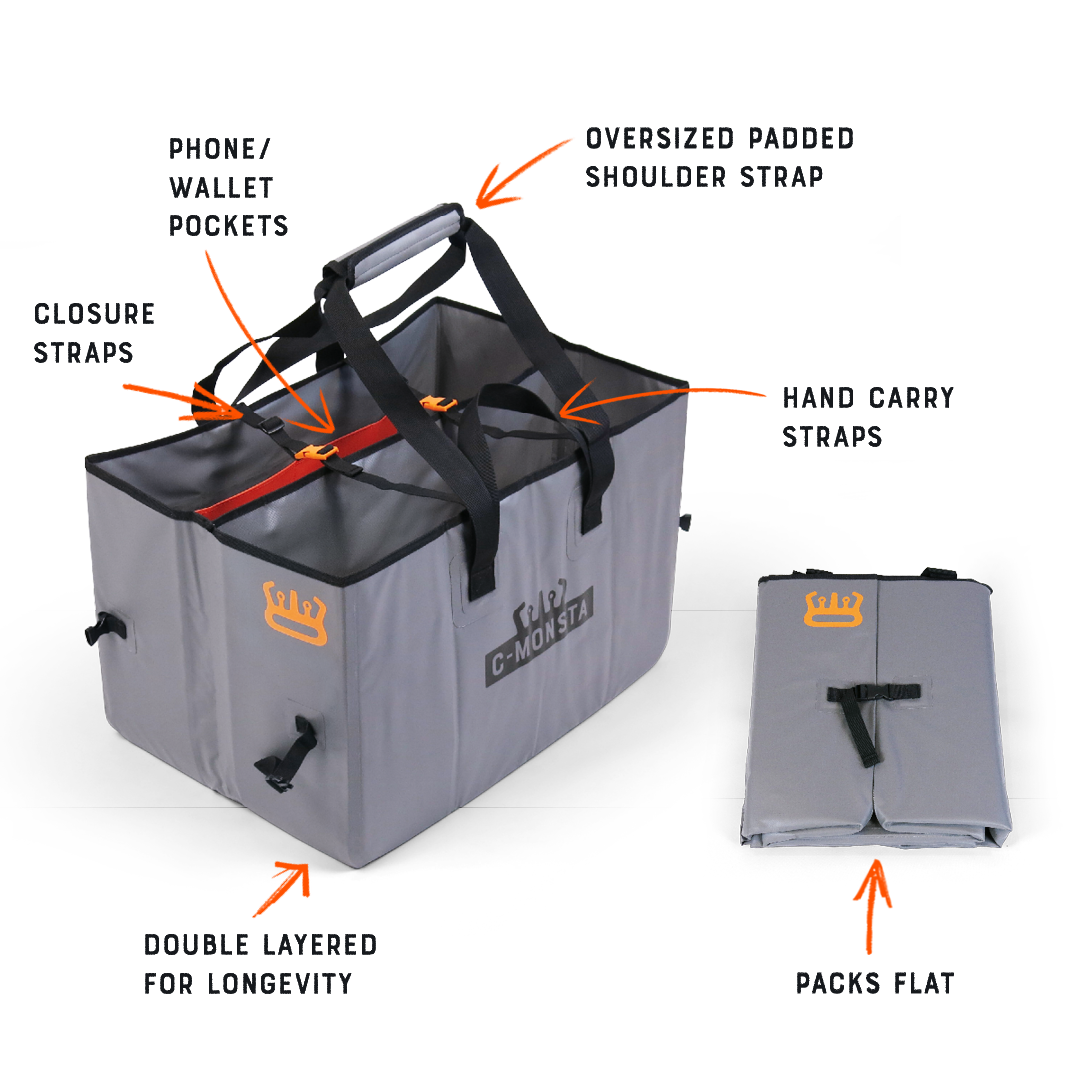 PHONE/
WALLET
POCKETS

OVERSIZED PADDED
SHOULDER STRAP

CLOSURE
STRAPS

HAND CARRY
STRAPS

C-MONSTA

DOUBLE LAYERED
FOR LONGEVITY

PACKS FLAT